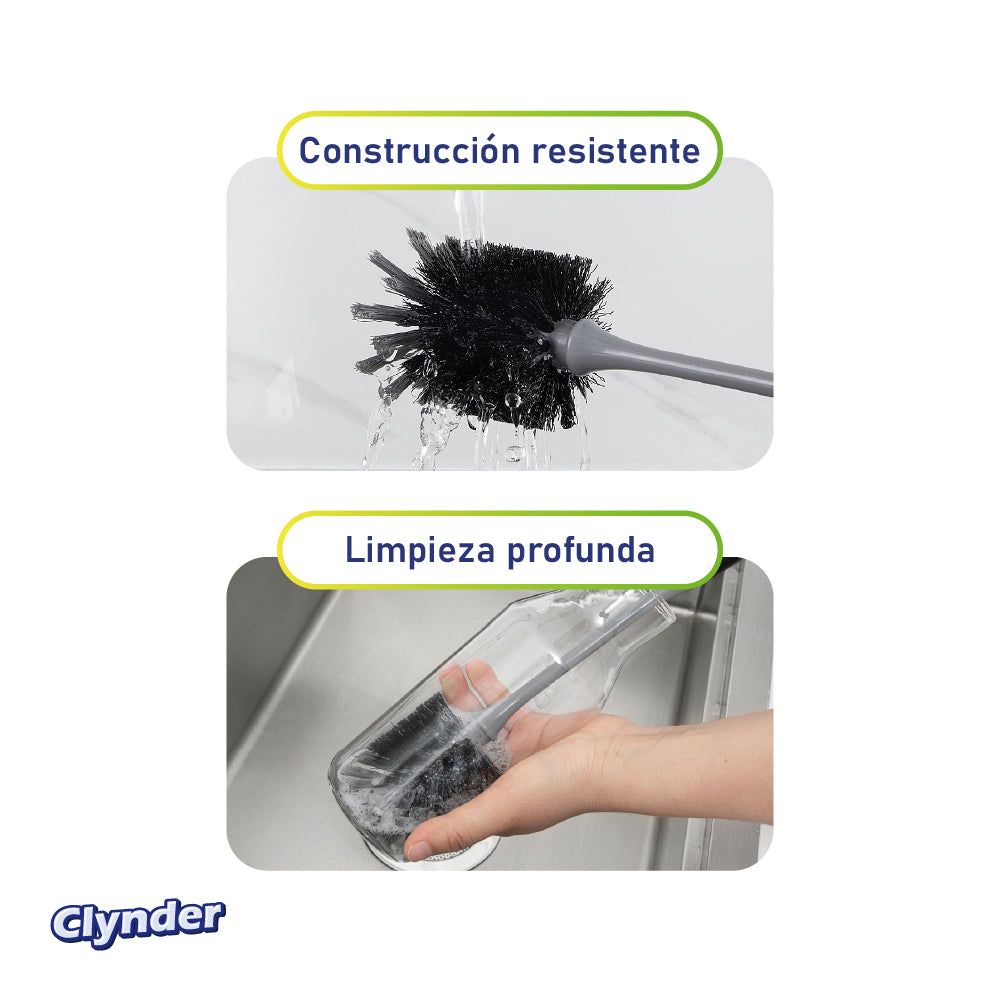 Construcción resistente

Limpieza profunda

Clynder