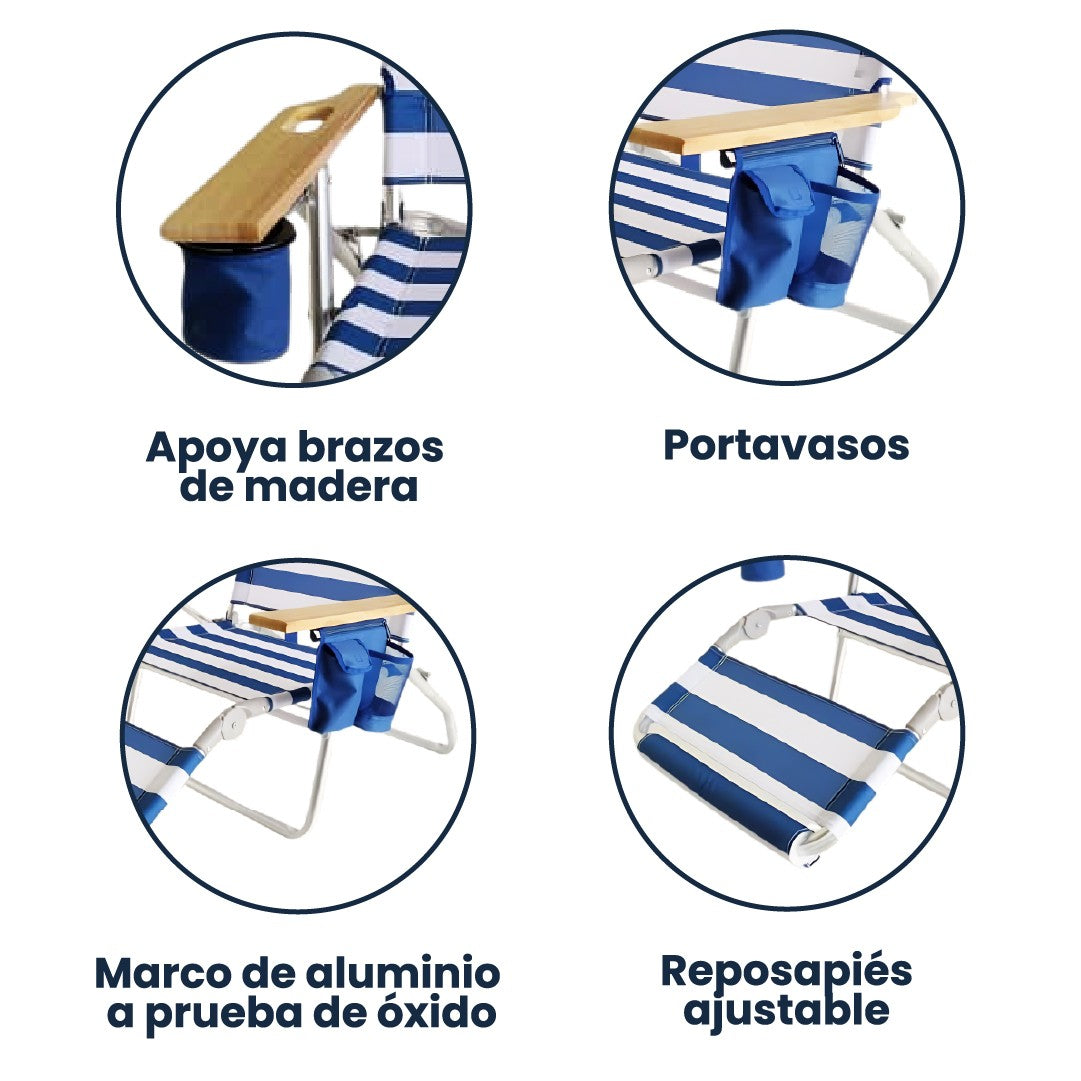 Apoya brazos de madera

Portavasos

Marco de aluminio a prueba de óxido

Reposapiés ajustable