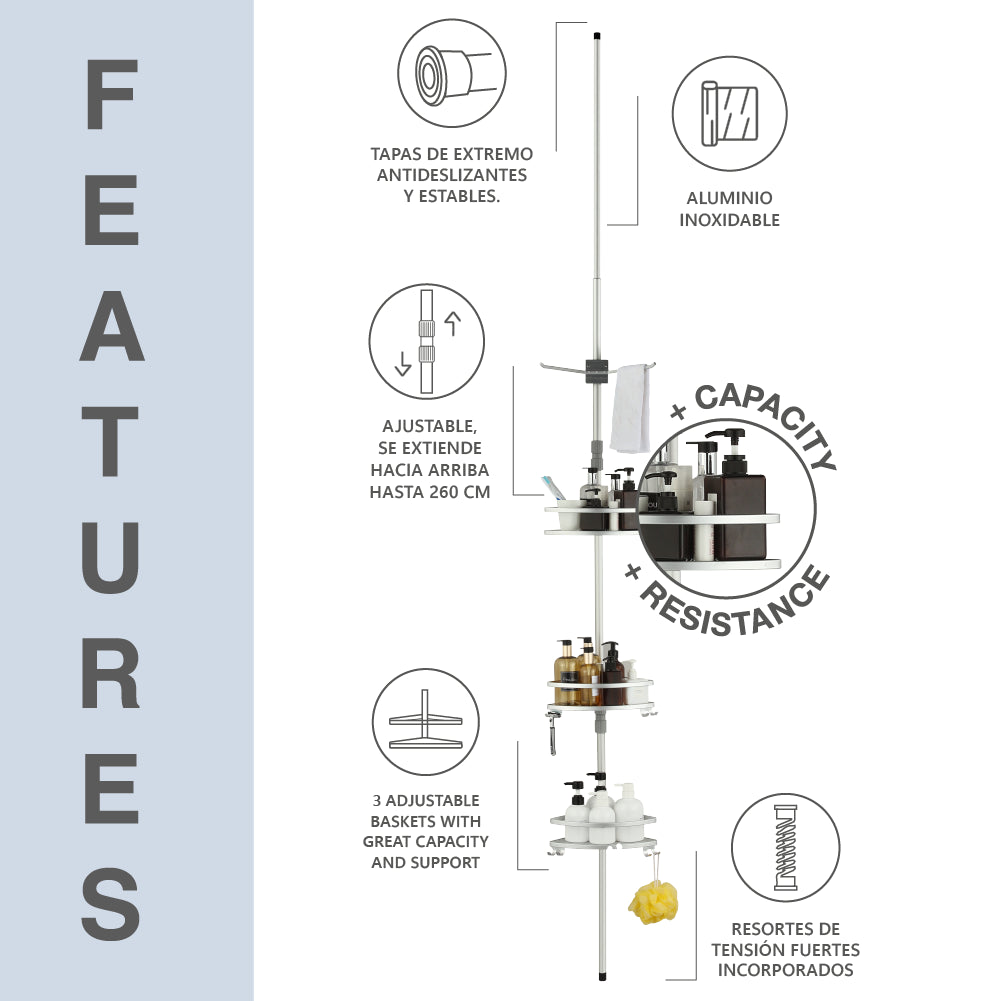 FEATURES

TAPAS DE EXTREMO ANTIDESLIZANTES Y ESTABLES.

ALUMINIO INOXIDABLE

AJUSTABLE, SE EXTIENDE HACIA ARRIBA HASTA 260 CM

+ CAPACITY
+ RESISTANCE

3 ADJUSTABLE BASKETS WITH GREAT CAPACITY AND SUPPORT

RESORTES DE TENSIÓN FUERTES INCORPORADOS